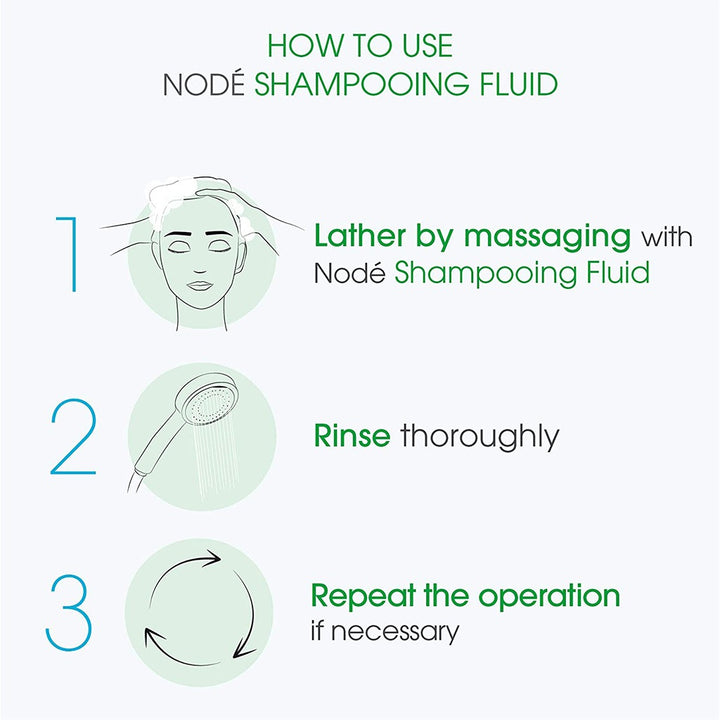 HOW TO USE
NODÉ SHAMPOOING FLUID

1

Lather by massaging with Nodé Shampooing Fluid

2

Rinse thoroughly

3

Repeat the operation if necessary