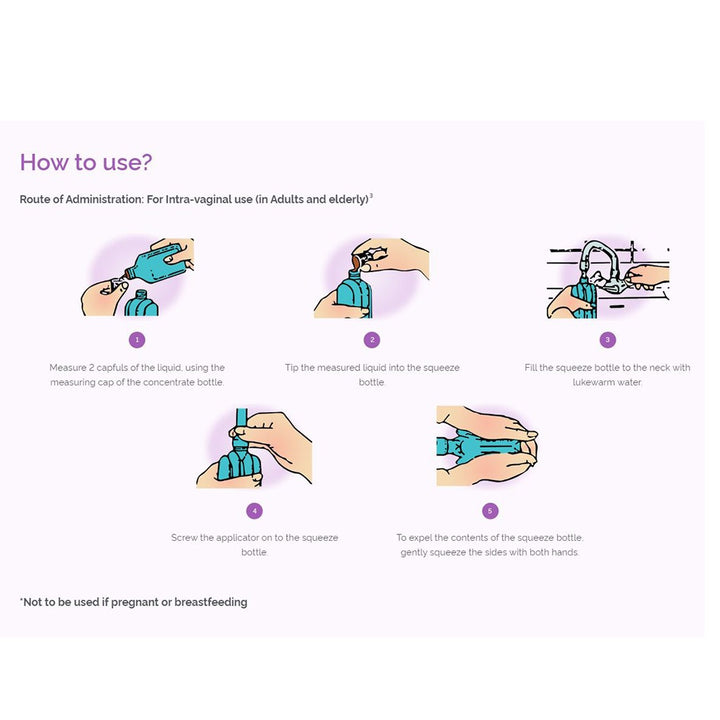 How to use?

Route of Administration: For Intra-vaginal use (in Adults and elderly)$^3$

1

Measure 2 capfuls of the liquid, using the measuring cap of the concentrate bottle.

2

Tip the measured liquid into the squeeze bottle.

3

Fill the squeeze bottle to the neck with lukewarm water.

4

Screw the applicator on to the squeeze bottle.

5

To expel the contents of the squeeze bottle, gently squeeze the sides with both hands.

*Not to be used if pregnant or breastfeeding