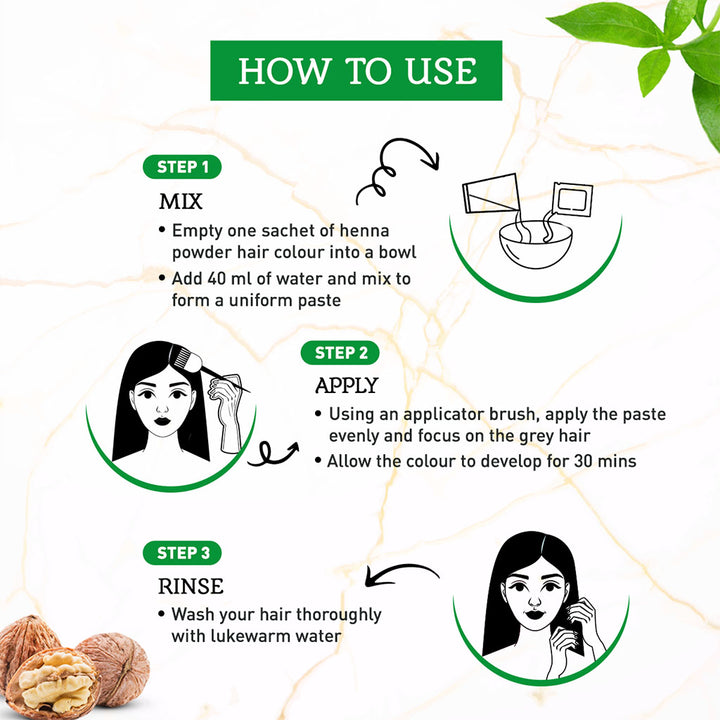 HOW TO USE

STEP 1

MIX

• Empty one sachet of henna powder hair colour into a bowl

• Add 40 ml of water and mix to form a uniform paste

STEP 2

APPLY

• Using an applicator brush, apply the paste evenly and focus on the grey hair

• Allow the colour to develop for 30 mins

STEP 3

RINSE

• Wash your hair thoroughly with lukewarm water