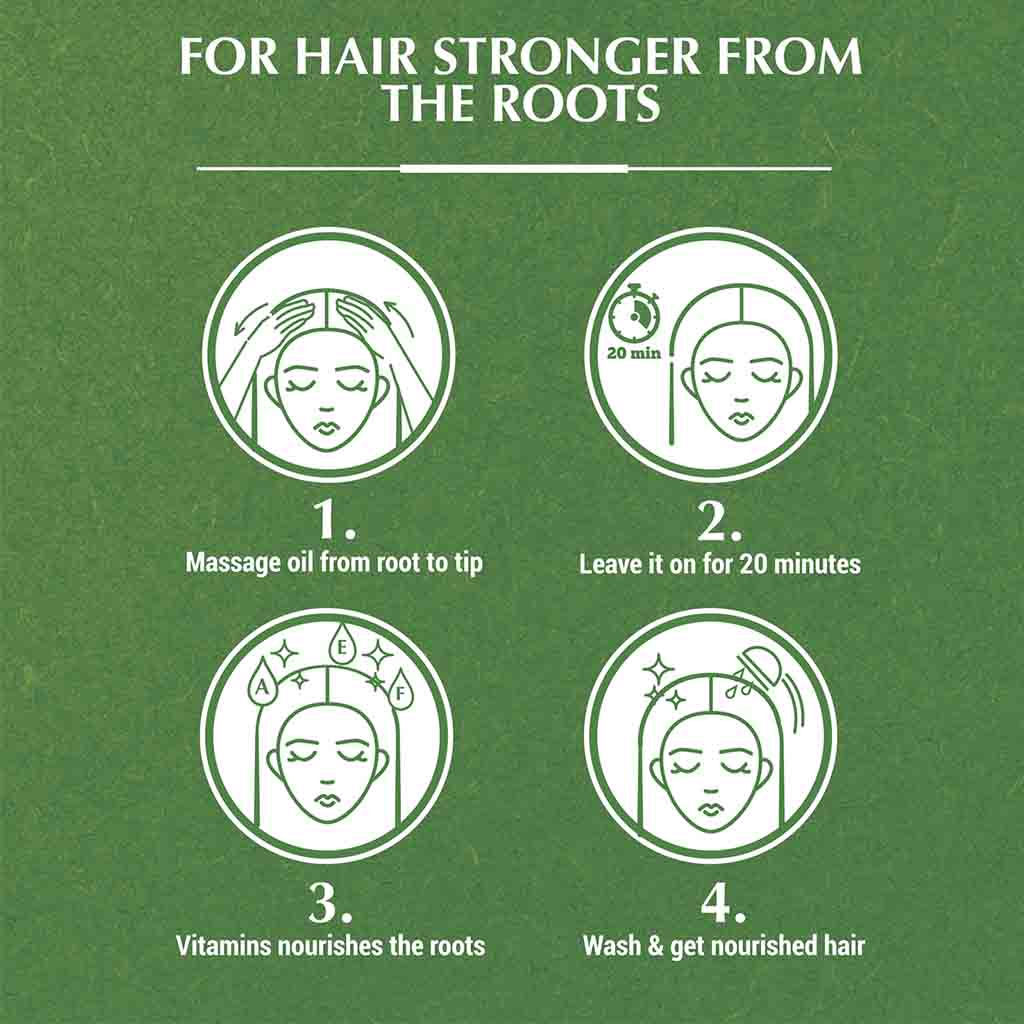 FOR HAIR STRONGER FROM THE ROOTS

1.
Massage oil from root to tip

20 min

2.
Leave it on for 20 minutes

A E F

3.
Vitamins nourishes the roots

4.
Wash & get nourished hair