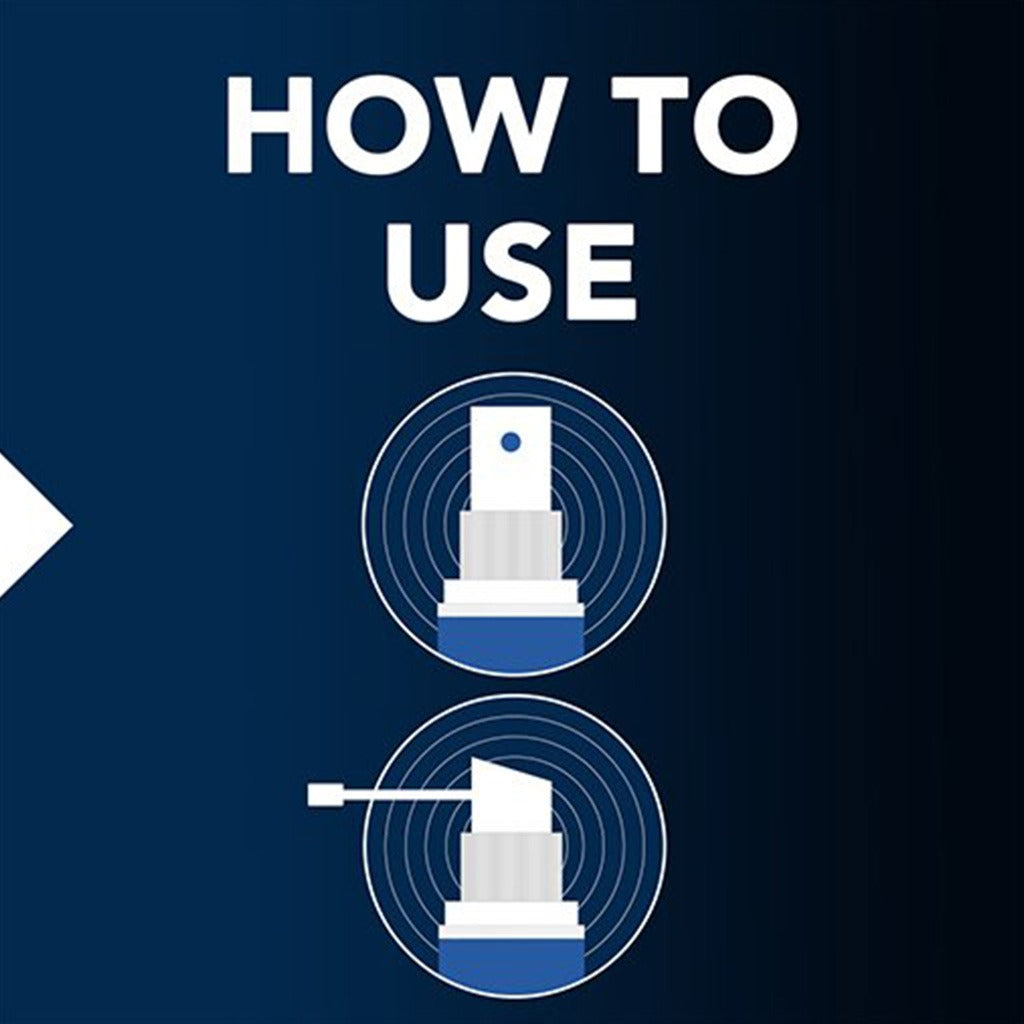 HOW TO USE