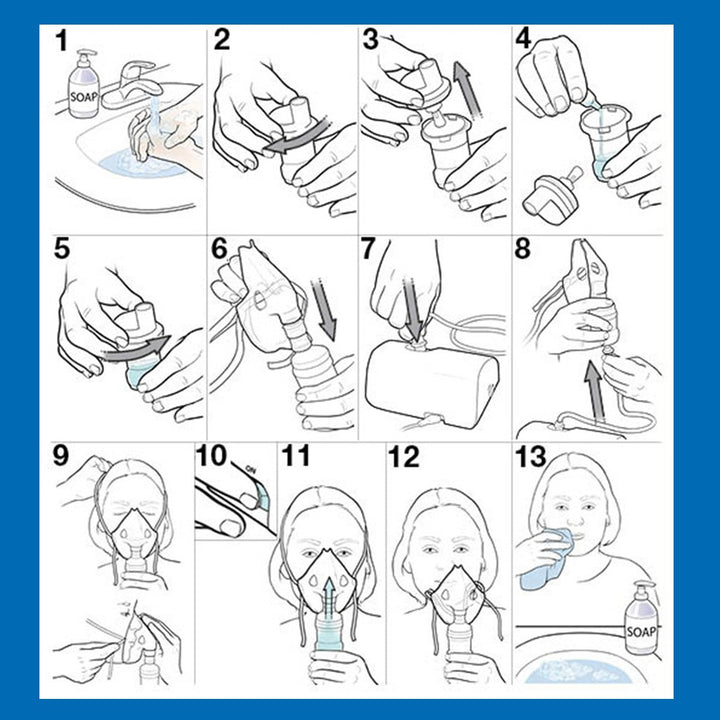 1
SOAP
2
3
4
5
6
7
8
9
10
ON
11
12
13
SOAP