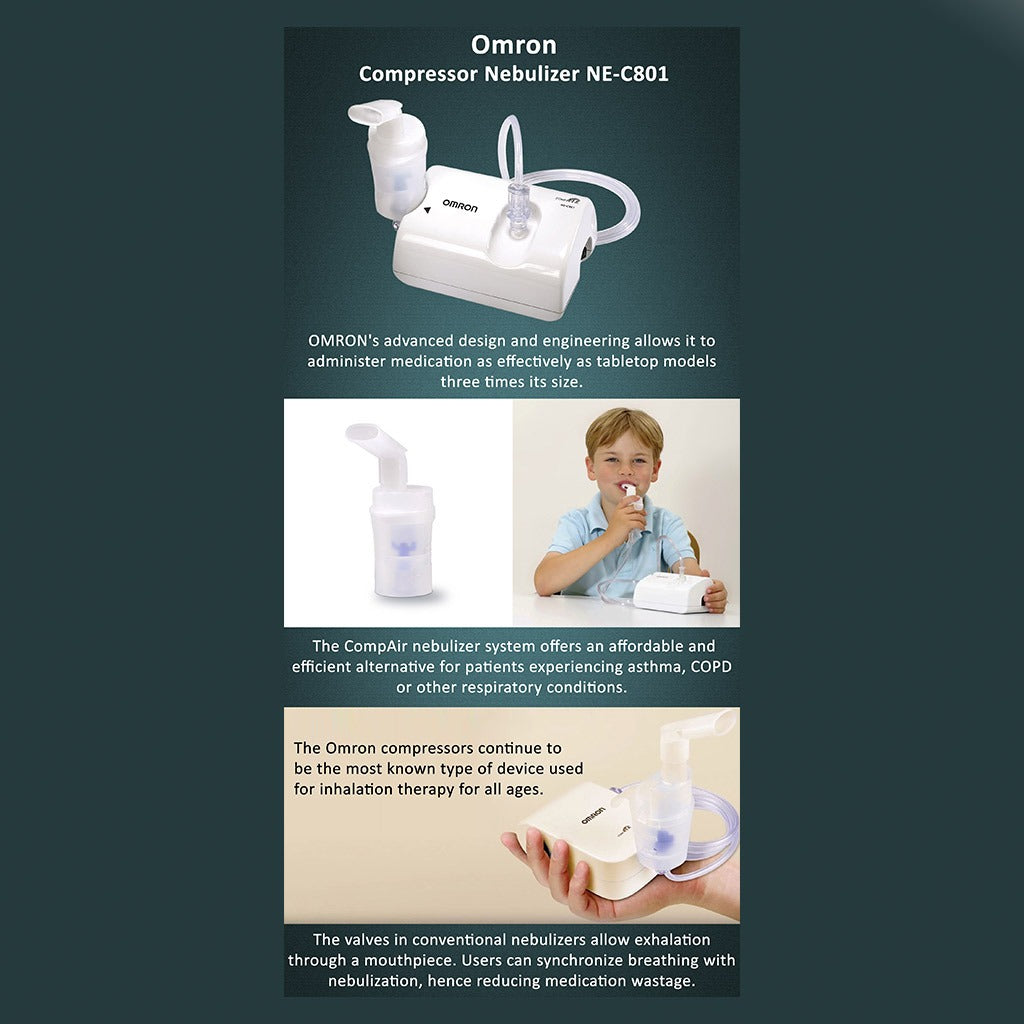 Omron
Compressor Nebulizer NE-C801

OMRON

OMRON's advanced design and engineering allows it to administer medication as effectively as tabletop models three times its size.

The CompAir nebulizer system offers an affordable and efficient alternative for patients experiencing asthma, COPD or other respiratory conditions.

The Omron compressors continue to be the most known type of device used for inhalation therapy for all ages.

OMRON

The valves in conventional nebulizers allow exhalation through a mouthpiece. Users can synchronize breathing with nebulization, hence reducing medication wastage.